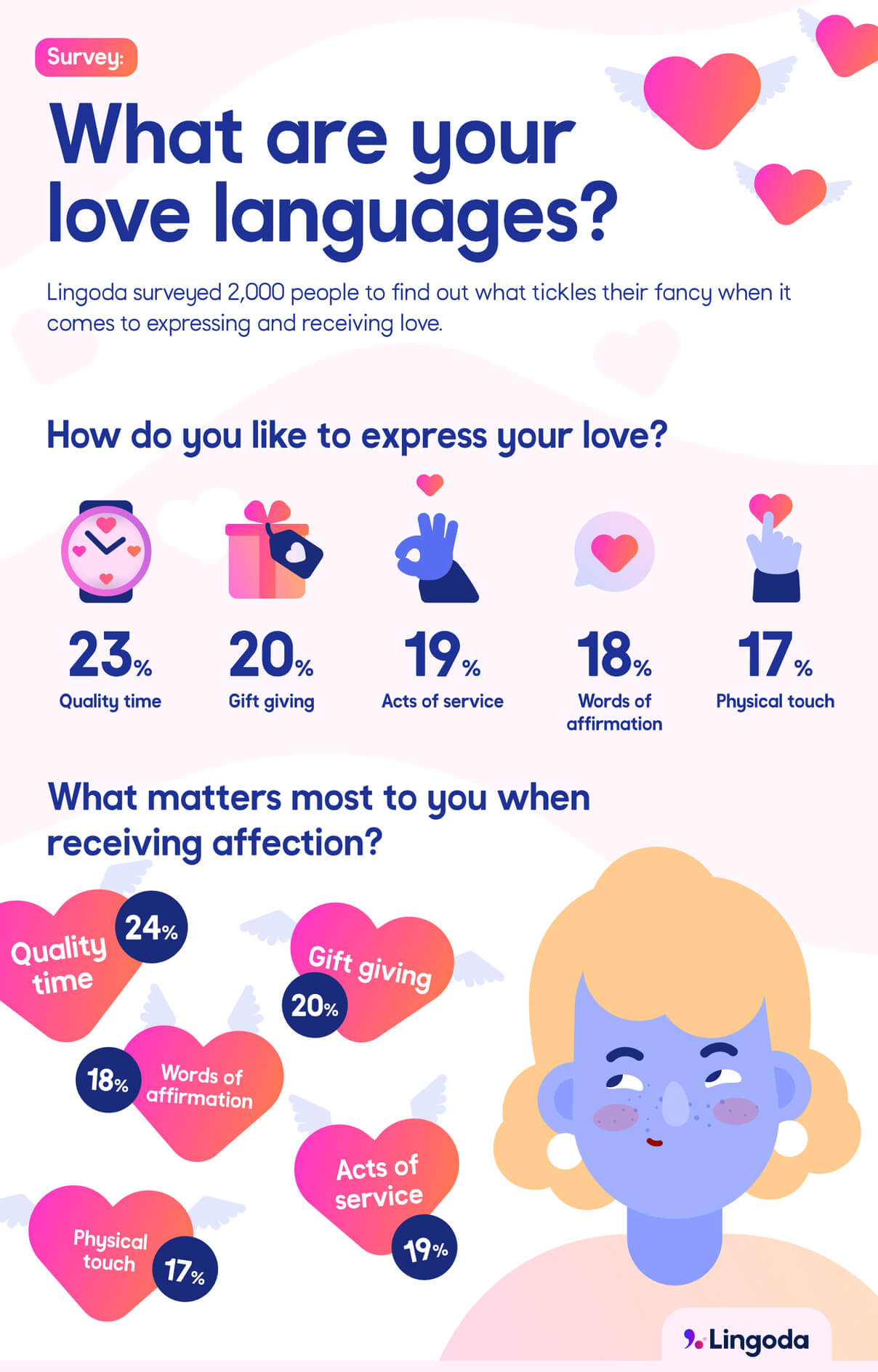 Survey:

What are your love languages?

Lingoda surveyed 2,000 people to find out what tickles their fancy when it comes to expressing and receiving love.

How do you like to express your love?

23% Quality time

20% Gift giving

19% Acts of service

18% Words of affirmation

17% Physical touch

What matters most to you when receiving affection?

Quality time 24%

Gift giving 20%

18% Words of affirmation

Acts of service 19%

Physical touch 17%

Lingoda